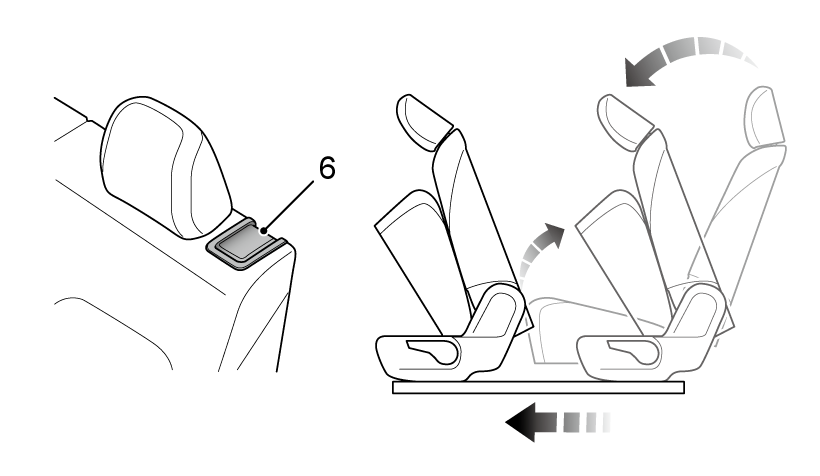 6